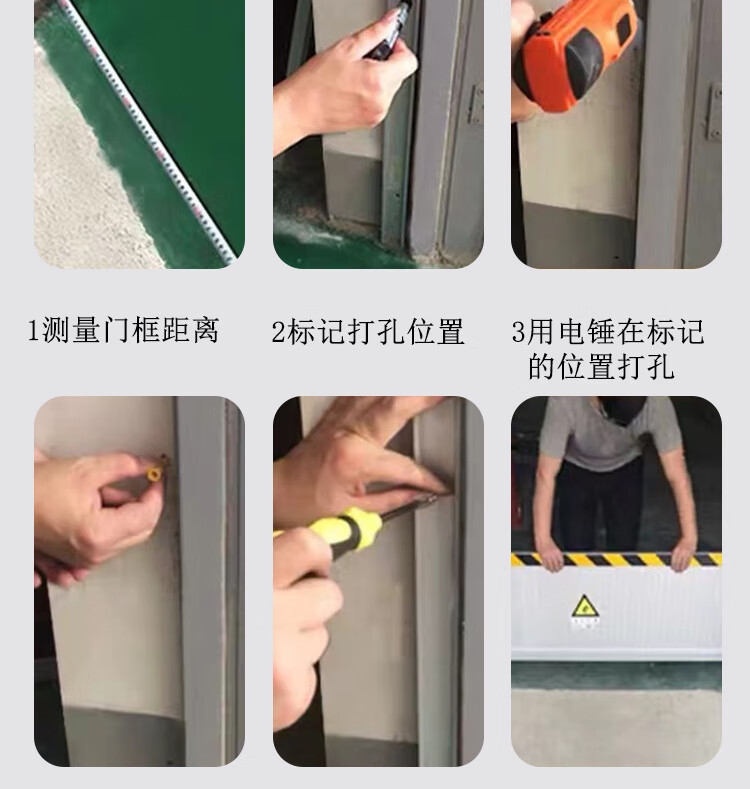 1测量门框距离

2标记打孔位置

3用电锤在标记的位置打孔